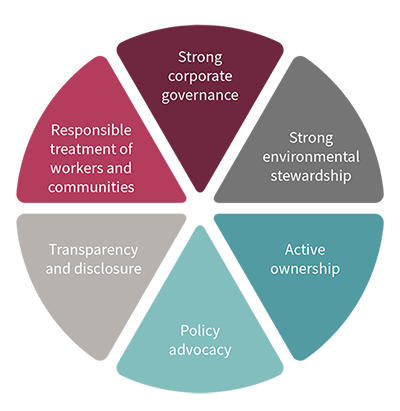 Strong corporate governance

Strong environmental stewardship

Active ownership

Policy advocacy

Transparency and disclosure

Responsible treatment of workers and communities